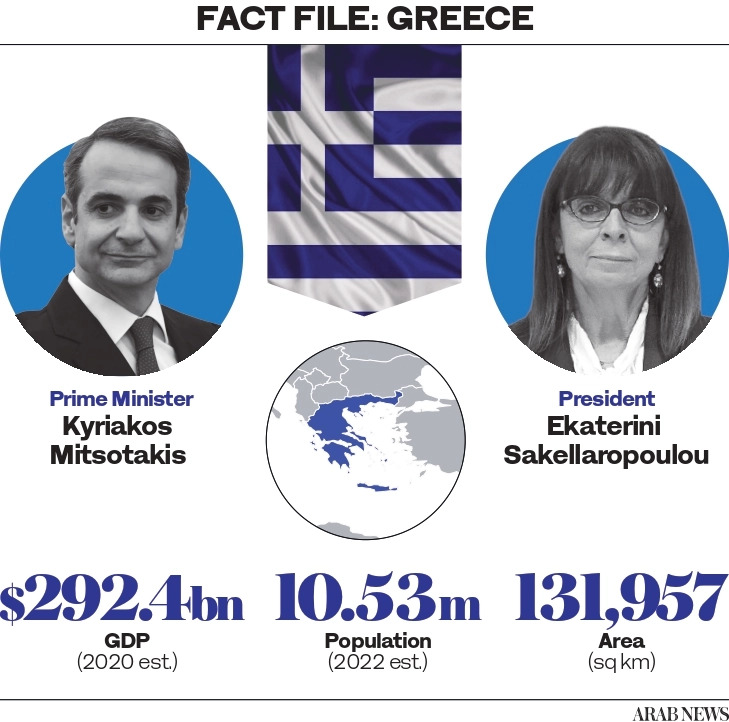 FACT FILE: GREECE

Prime Minister
Kyriakos Mitsotakis

President
Ekaterini Sakellaropoulou

$292.4bn
GDP
(2020 est.)

10.53m
Population
(2022 est.)

131,957
Area
(sq km)

ARAB NEWS