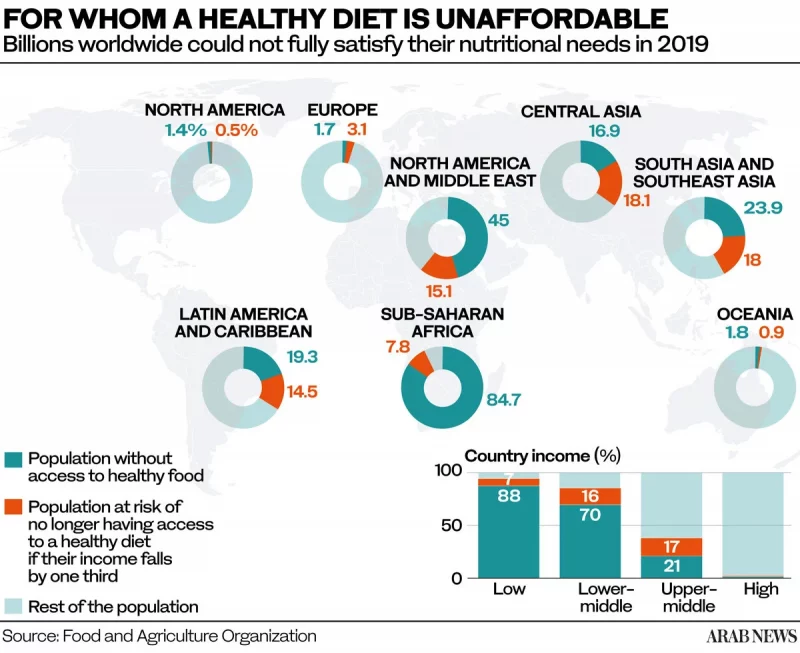 FOR WHOM A HEALTHY DIET IS UNAFFORDABLE
Billions worldwide could not fully satisfy their nutritional needs in 2019

NORTH AMERICA
1.4% 0.5%

EUROPE
1.7 3.1

CENTRAL ASIA
16.9
18.1

NORTH AMERICA AND MIDDLE EAST
45
15.1

SOUTH ASIA AND SOUTHEAST ASIA
23.9
18

LATIN AMERICA AND CARIBBEAN
19.3
14.5

SUB-SAHARAN AFRICA
7.8
84.7

OCEANIA
1.8 0.9

Population without access to healthy food

Population at risk of no longer having access to a healthy diet if their income falls by one third

Rest of the population

Country income (%)
100
50
0
7
88
16
70
17
21
Low
Lower-middle
Upper-middle
High

Source: Food and Agriculture Organization

ARAB NEWS